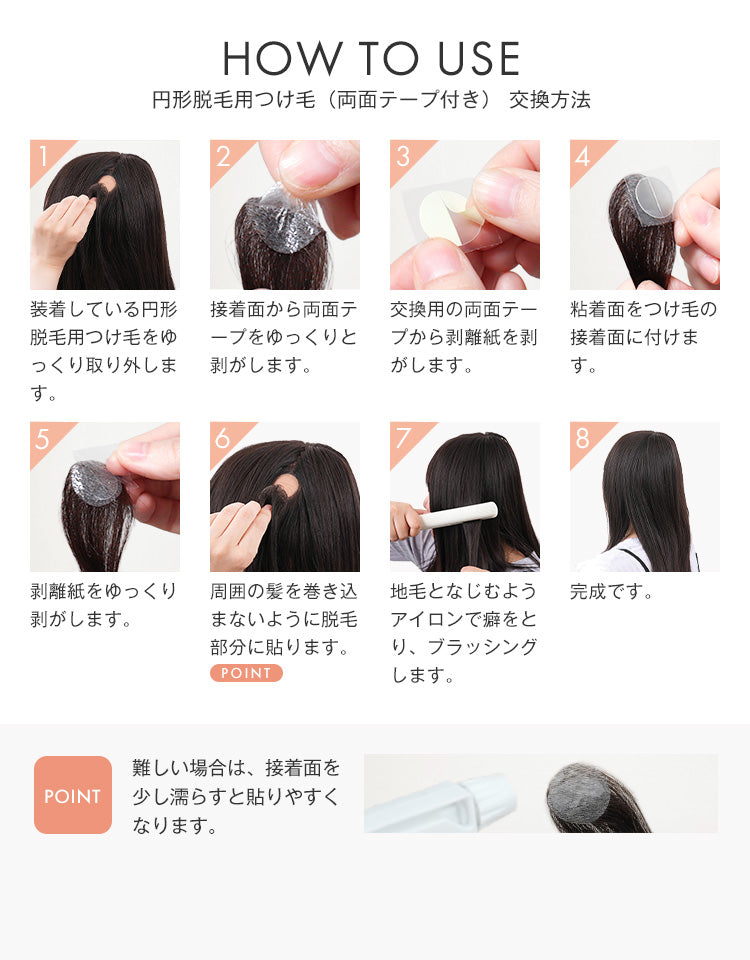 HOW TO USE
円形脱毛用つけ毛（両面テープ付き） 交換方法

1
装着している円形脱毛用つけ毛をゆっくり取り外します。

2
接着面から両面テープをゆっくりと剥がします。

3
交換用の両面テープから剥離紙を剥がします。

4
粘着面をつけ毛の接着面に付けます。

5
剥離紙をゆっくり剥がします。

6
周囲の髪を巻き込まないように脱毛部分に貼ります。
POINT

7
地毛となじむようアイロンで癖をとり、ブラッシングします。

8
完成です。

POINT
難しい場合は、接着面を少し濡らすと貼りやすくなります。