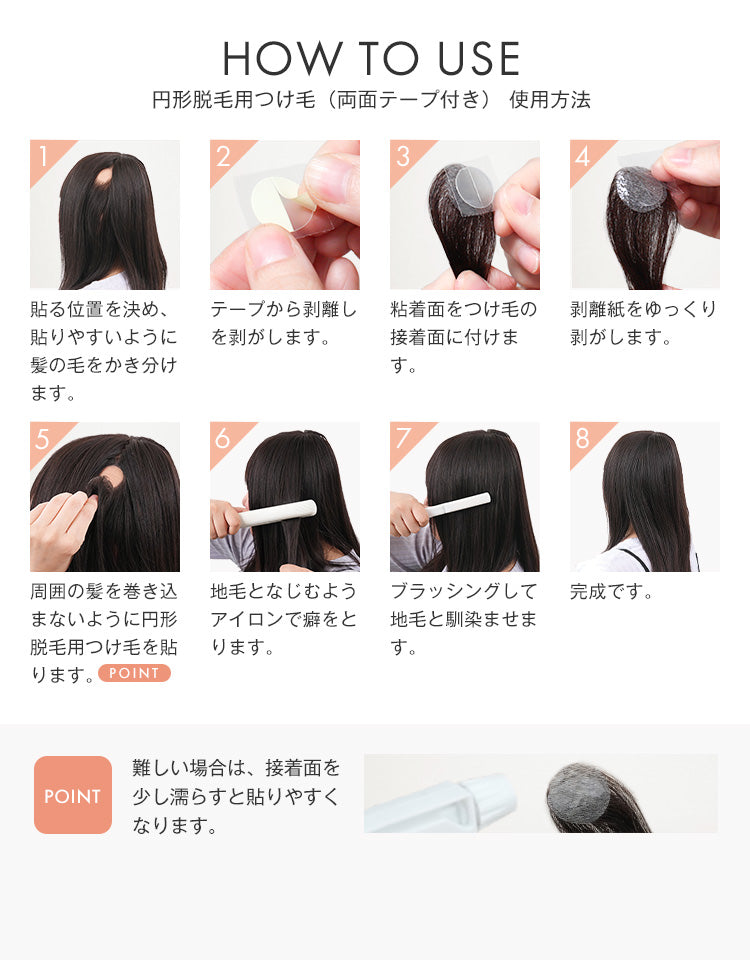 HOW TO USE

円形脱毛用つけ毛（両面テープ付き） 使用方法

1

貼る位置を決め、貼りやすいように髪の毛をかき分けます。

2

テープから剥離しを剥がします。

3

粘着面をつけ毛の接着面に付けます。

4

剥離紙をゆっくり剥がします。

5

周囲の髪を巻き込まないように円形脱毛用つけ毛を貼ります。 POINT

6

地毛となじむようアイロンで癖をとります。

7

ブラッシングして地毛と馴染ませます。

8

完成です。

POINT

難しい場合は、接着面を少し濡らすと貼りやすくなります。