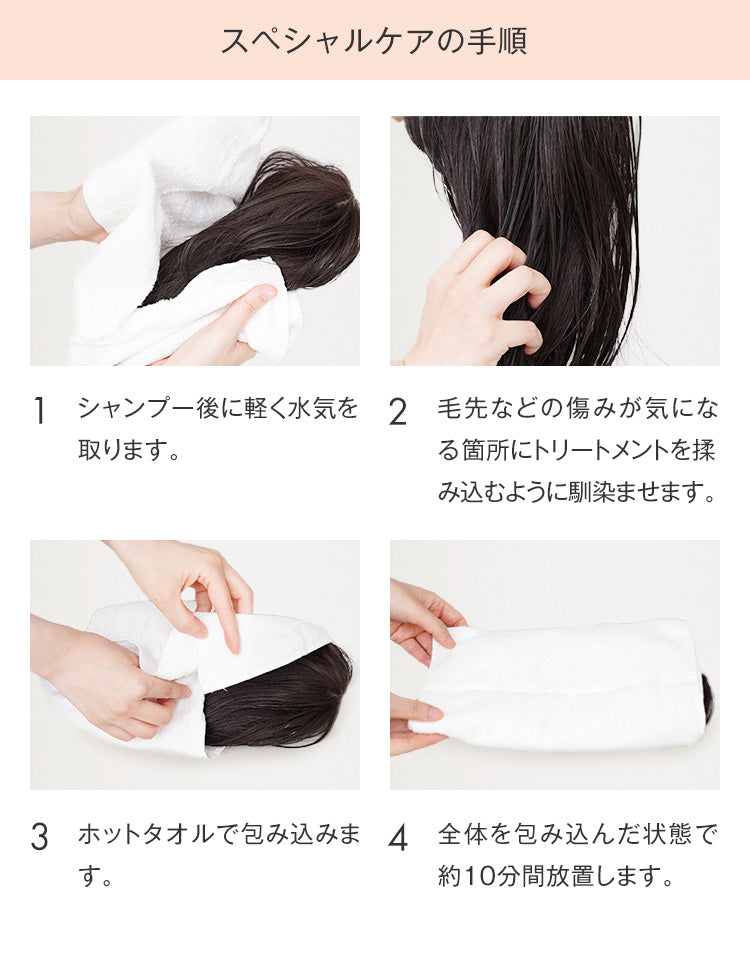 スペシャルケアの手順

1 シャンプー後に軽く水気を取ります。

2 毛先などの傷みが気になる箇所にトリートメントを揉み込むように馴染ませます。

3 ホットタオルで包み込みます。

4 全体を包み込んだ状態で約10分間放置します。