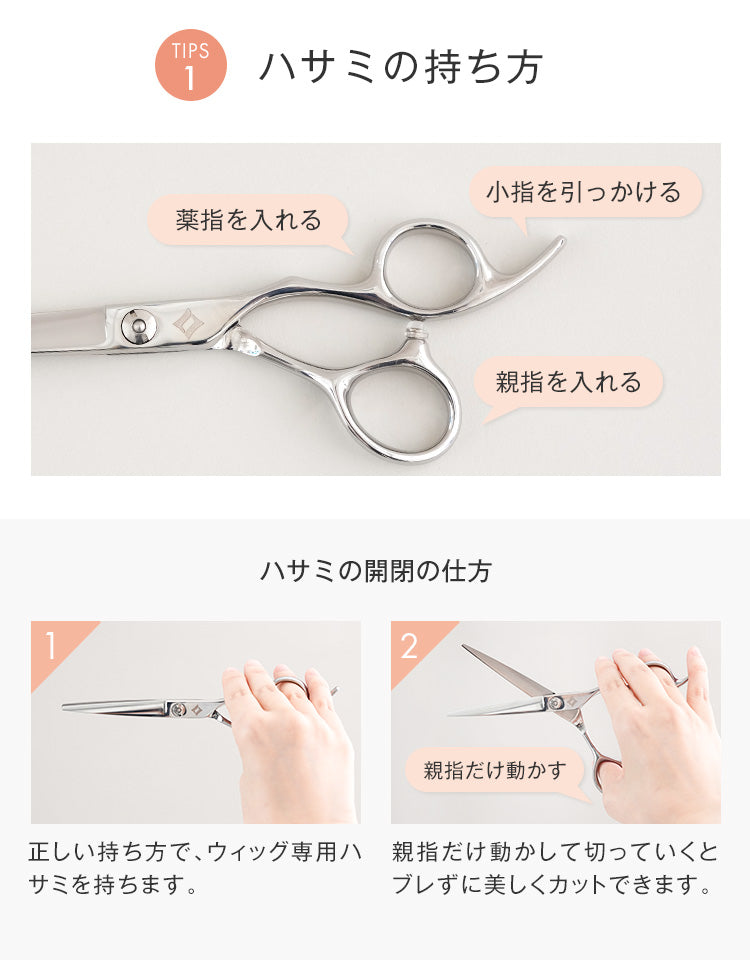 TIPS
1
ハサミの持ち方

薬指を入れる

小指を引っかける

親指を入れる

ハサミの開閉の仕方

1

正しい持ち方で、ウィッグ専用ハサミを持ちます。

2

親指だけ動かす

親指だけ動かして切っていくとブレずに美しくカットできます。