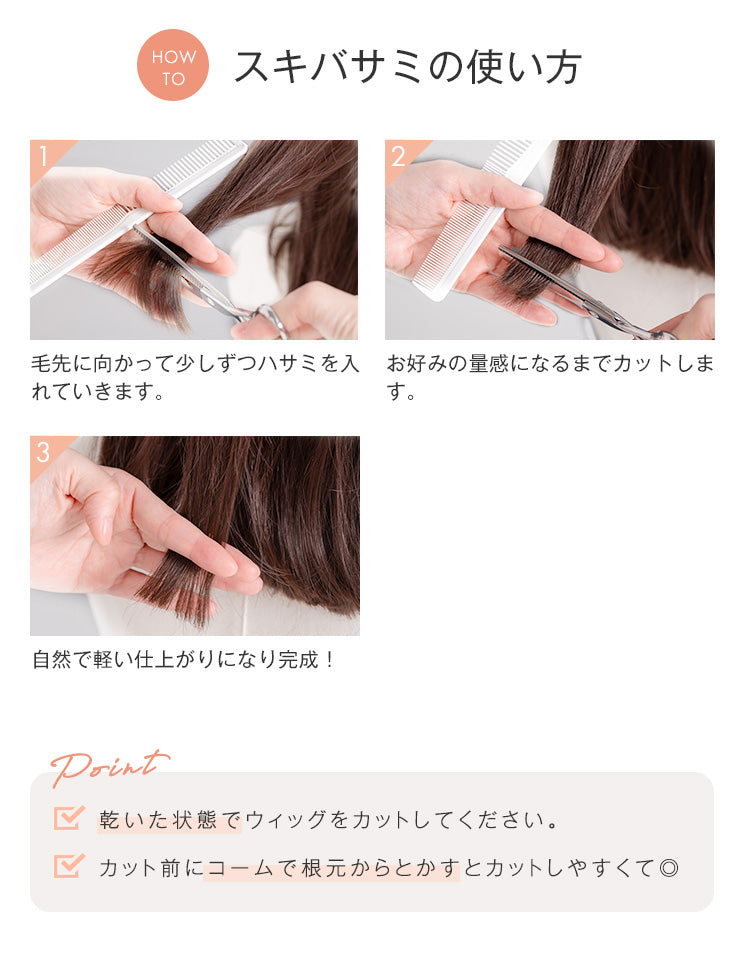 HOW TO

スキバサミの使い方

1

毛先に向かって少しずつハサミを入れていきます。

2

お好みの量感になるまでカットします。

3

自然で軽い仕上がりになり完成！

Point

乾いた状態でウィッグをカットしてください。

カット前にコームで根元からとかすとカットしやすくて◎