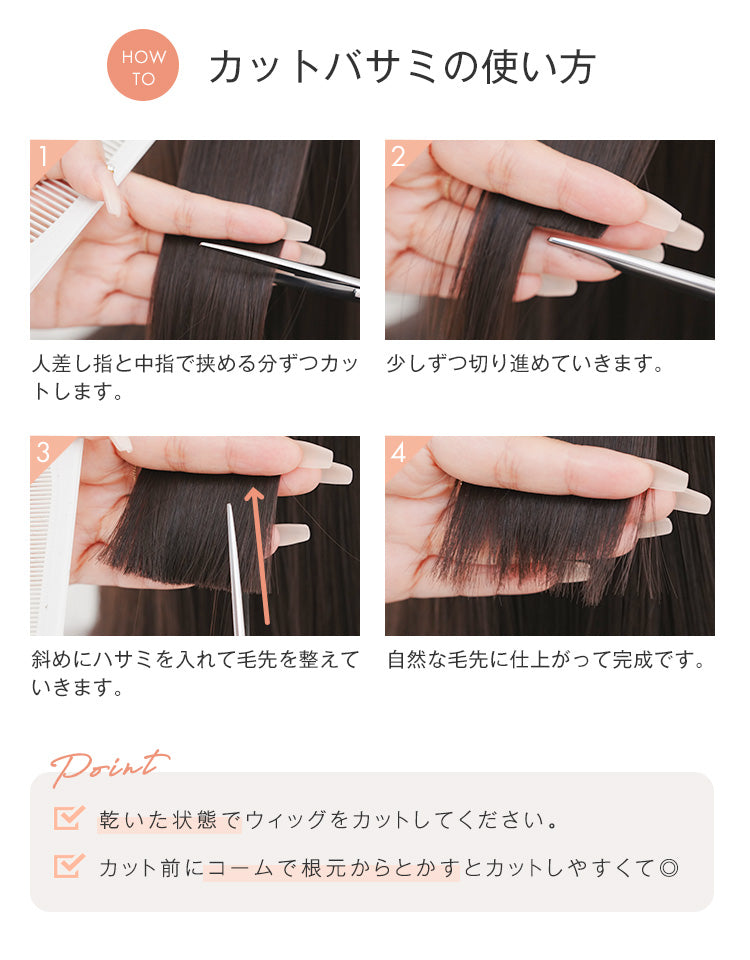 HOW TO

カットバサミの使い方

1

人差し指と中指で挟める分ずつカットします。

2

少しずつ切り進めていきます。

3

斜めにハサミを入れて毛先を整えていきます。

4

自然な毛先に仕上がって完成です。

Point

乾いた状態でウィッグをカットしてください。

カット前にコームで根元からとかすとカットしやすくて◎