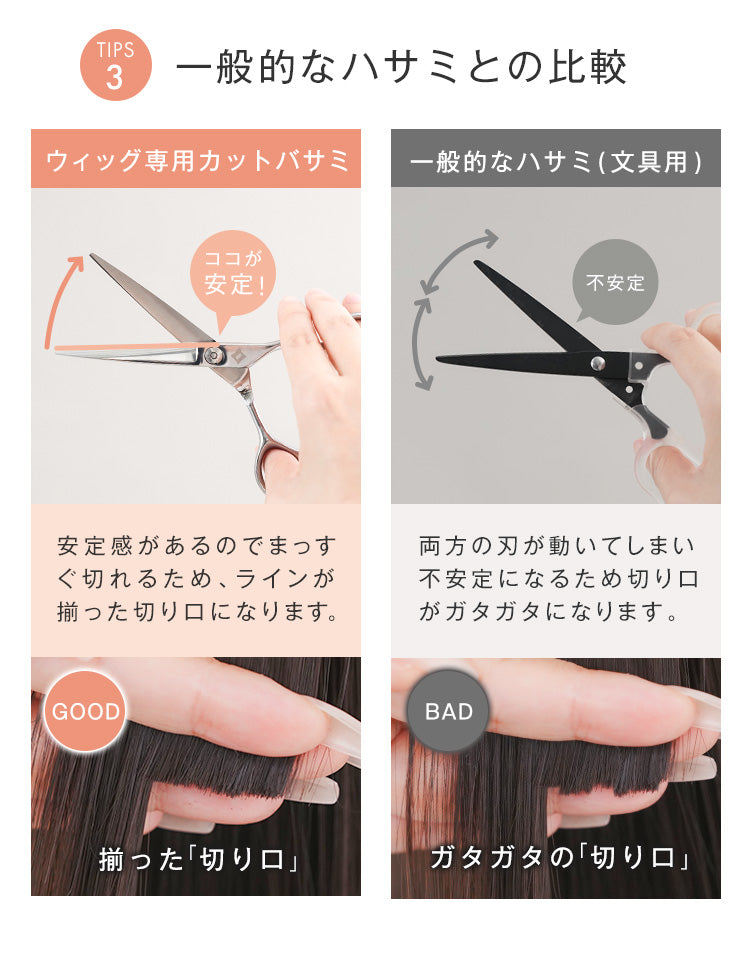 TIPS 3

一般的なハサミとの比較

ウィッグ専用カットバサミ

ココが安定!

安定感があるのでまっすぐ切れるため、ラインが揃った切り口になります。

GOOD

揃った「切り口」

一般的なハサミ(文具用)

不安定

両方の刃が動いてしまい不安定になるため切り口がガタガタになります。

BAD

ガタガタの「切り口」