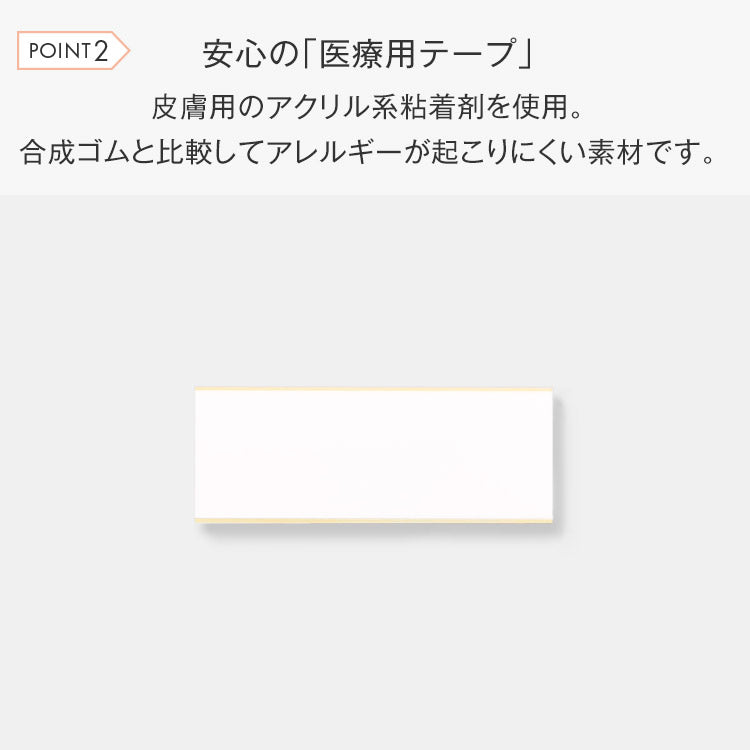 POINT 2

安心の「医療用テープ」

皮膚用のアクリル系粘着剤を使用。
合成ゴムと比較してアレルギーが起こりにくい素材です。